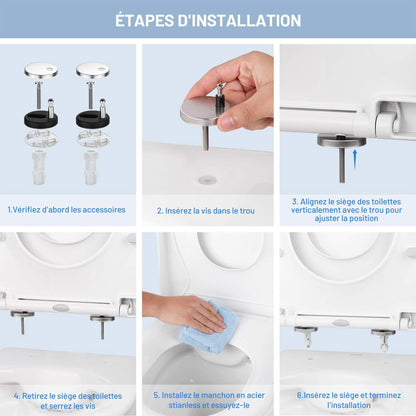 ÉTAPES D'INSTALLATION

1.Vérifiez d'abord les accessoires

2. Insérez la vis dans le trou

3. Alignez le siège des toilettes verticalement avec le trou pour ajuster la position

4. Retirez le siège des toilettes et serrez les vis

5. Installez le manchon en acier stianless et essuyez-le

6.Insérez le siège et terminez l'installation