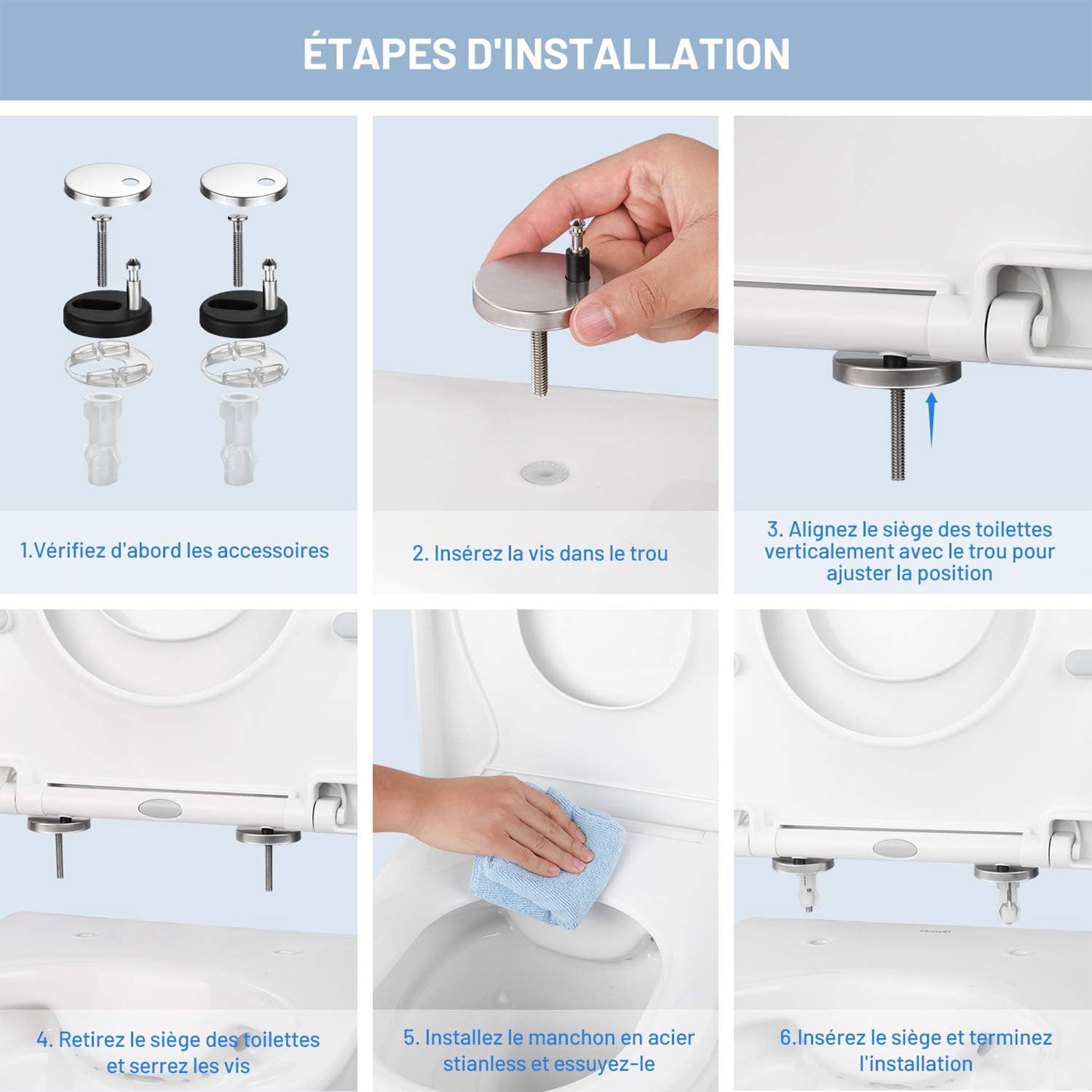 ÉTAPES D'INSTALLATION

1.Vérifiez d'abord les accessoires

2. Insérez la vis dans le trou

3. Alignez le siège des toilettes verticalement avec le trou pour ajuster la position

4. Retirez le siège des toilettes et serrez les vis

5. Installez le manchon en acier stianless et essuyez-le

6.Insérez le siège et terminez l'installation